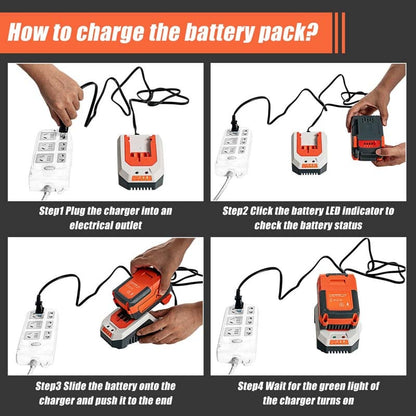 How to charge the battery pack?

Step1 Plug the charger into an electrical outlet

Step2 Click the battery LED indicator to check the battery status

Step3 Slide the battery onto the charger and push it to the end

Step4 Wait for the green light of the charger turns on